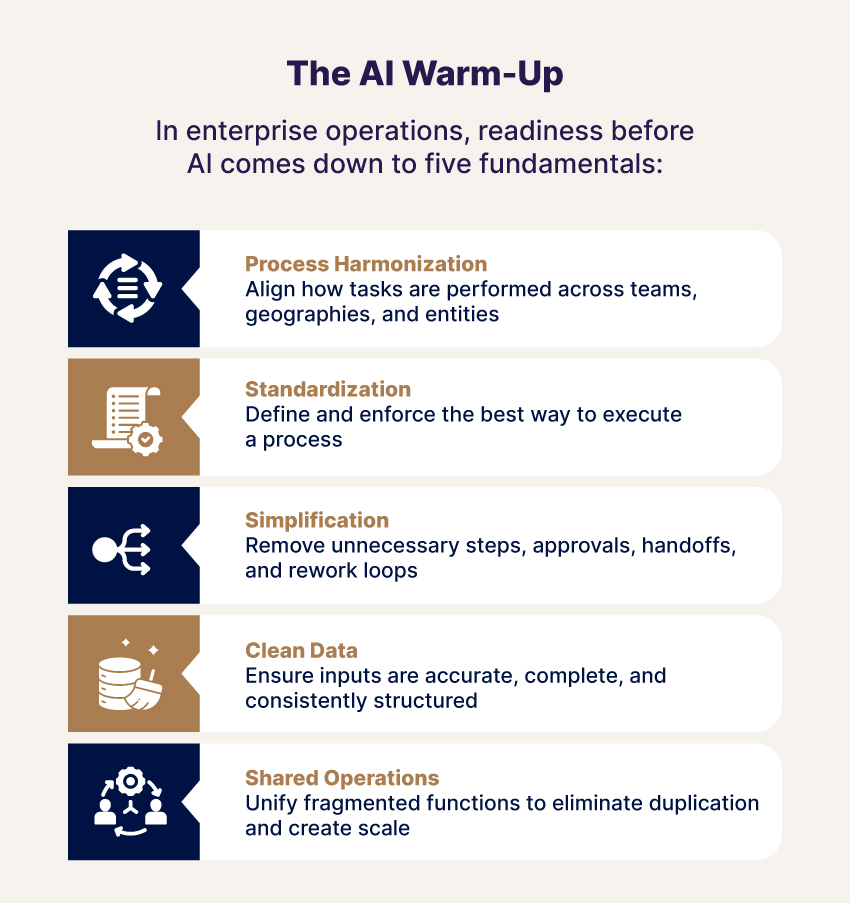 The AI Warm-Up

In enterprise operations, readiness before AI comes down to five fundamentals:

Process Harmonization
Align how tasks are performed across teams, geographies, and entities

Standardization
Define and enforce the best way to execute a process

Simplification
Remove unnecessary steps, approvals, handoffs, and rework loops

Clean Data
Ensure inputs are accurate, complete, and consistently structured

Shared Operations
Unify fragmented functions to eliminate duplication and create scale