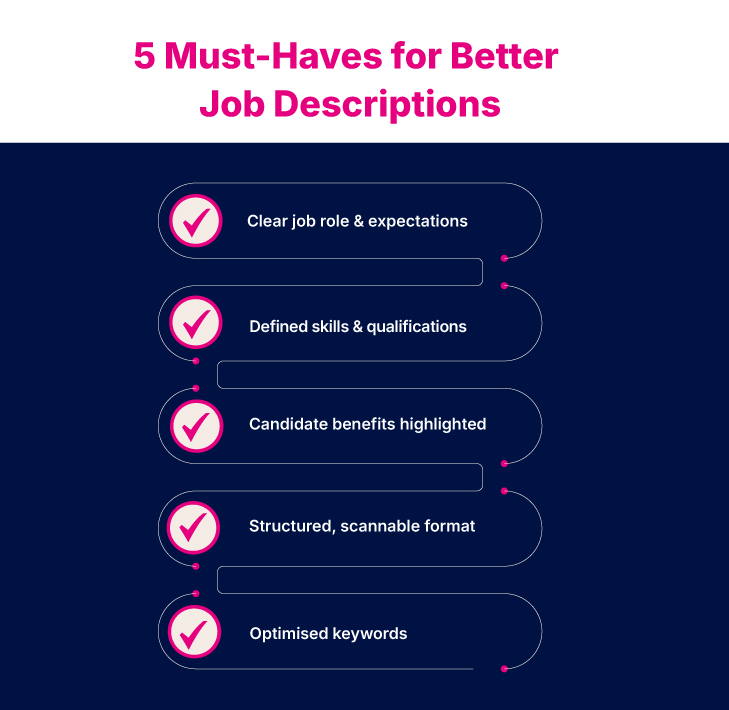 5 Must-Haves for Better Job Descriptions

Clear job role & expectations

Defined skills & qualifications

Candidate benefits highlighted

Structured, scannable format

Optimised keywords